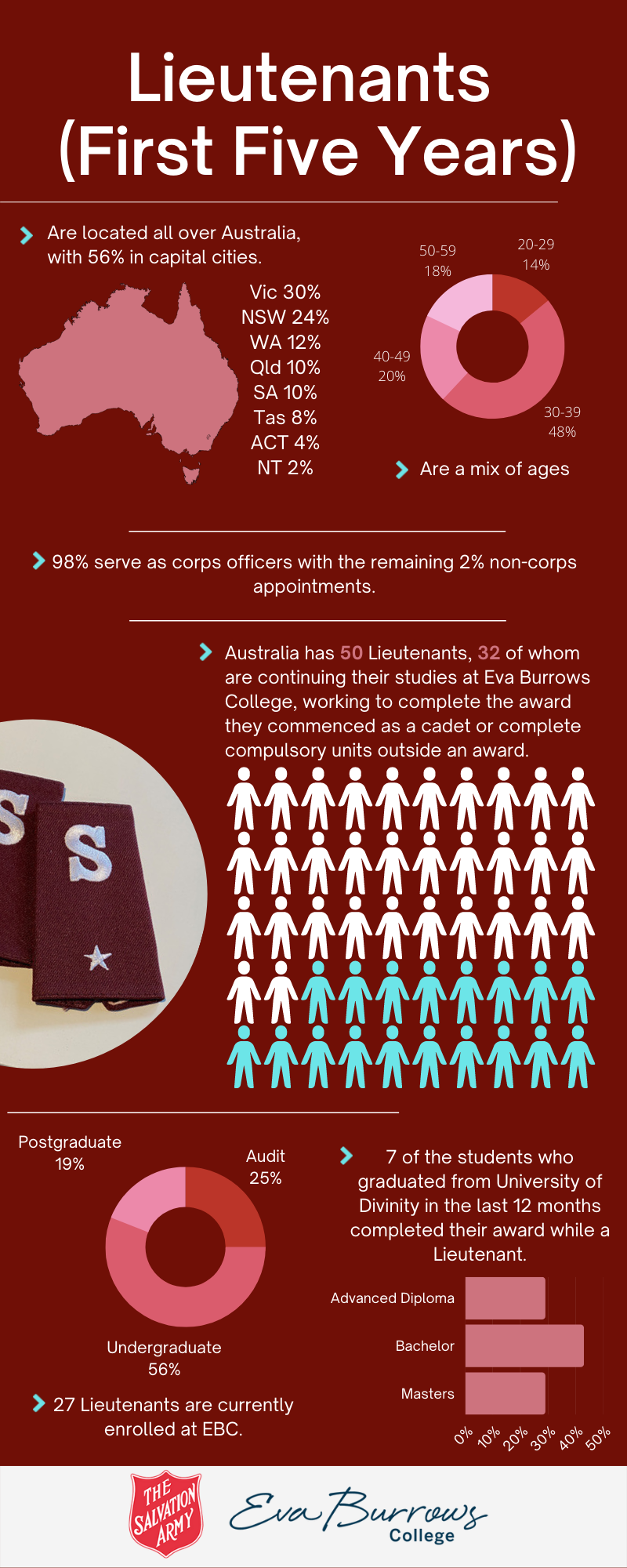 Lieutenants (First Five Years)

Are located all over Australia, with 56% in capital cities.

Vic 30%
NSW 24%
WA 12%
Qld 10%
SA 10%
Tas 8%
ACT 4%
NT 2%

50-59 18%
20-29 14%
40-49 20%
30-39 48%

Are a mix of ages

98% serve as corps officers with the remaining 2% non-corps appointments.

Australia has 50 Lieutenants, 32 of whom are continuing their studies at Eva Burrows College, working to complete the award they commenced as a cadet or complete compulsory units outside an award.

S
S

Postgraduate 19%
Audit 25%
Undergraduate 56%

27 Lieutenants are currently enrolled at EBC.

7 of the students who graduated from University of Divinity in the last 12 months completed their award while a Lieutenant.

Advanced Diploma
Bachelor
Masters
0% 10% 20% 30% 40% 50%

THE SALVATION ARMY

Eva Burrows College